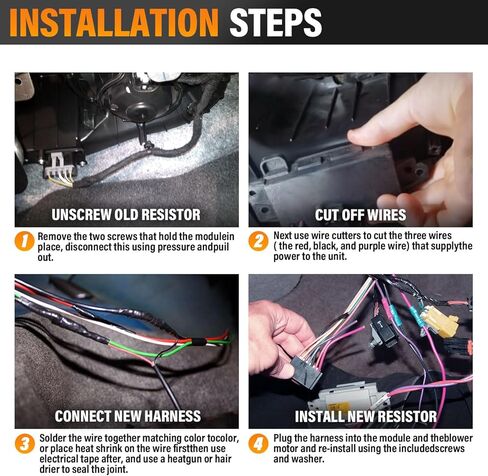 INSTALLATION STEPS

UNSCREW OLD RESISTOR

1 Remove the two screws that hold the modulein place, disconnect this using pressure andpuil out.

CUT OFF WIRES

2 Next use wire cutters to cut the three wires ( the red, black, and purple wire) that supplythe power to the unit.

CONNECT NEW HARNESS

3 Solder the wire together matching color tocolor, or place heat shrink on the wire firstthen use electrical tape after, and use a heatgun or hair drier to seal the joint.

INSTALL NEW RESISTOR

4 Plug the harness into the module and theblower motor and re-install using the includedscrews and washer.