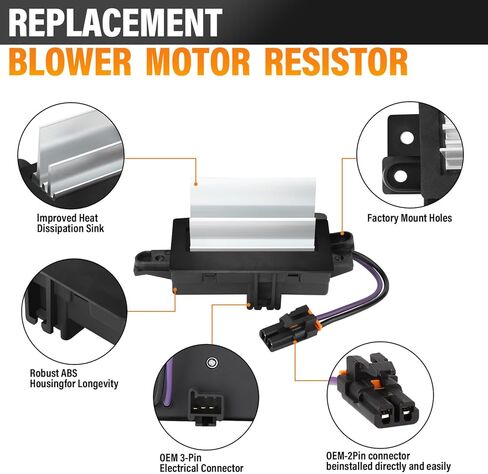 REPLACEMENT
BLOWER MOTOR RESISTOR

Improved Heat
Dissipation Sink

Factory Mount Holes

Robust ABS
Housingfor Longevity

OEM 3-Pin
Electrical Connector

OEM-2Pin connector
beinstalled directly and easily