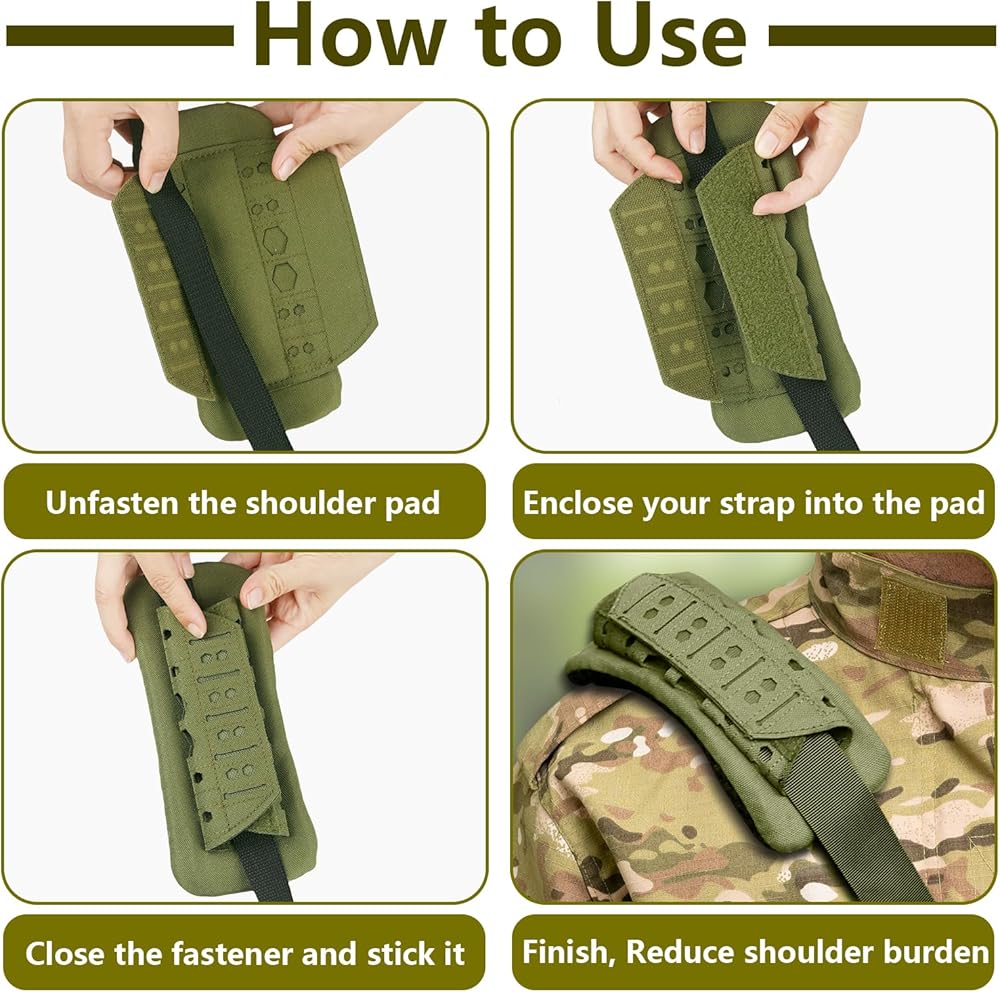 How to Use

Unfasten the shoulder pad

Enclose your strap into the pad

Close the fastener and stick it

Finish, Reduce shoulder burden