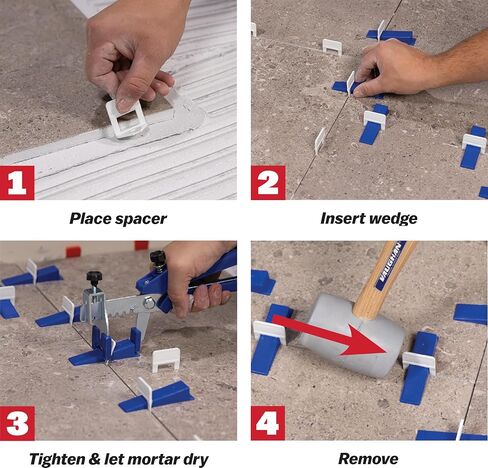 1

Place spacer

2

Insert wedge

3

Tighten & let mortar dry

VAUGHAN

4

Remove