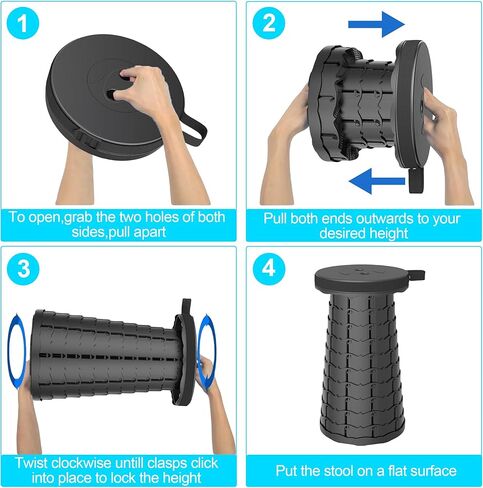 1

To open,grab the two holes of both sides,pull apart

2

Pull both ends outwards to your desired height

3

Twist clockwise untill clasps click into place to lock the height

4

Put the stool on a flat surface