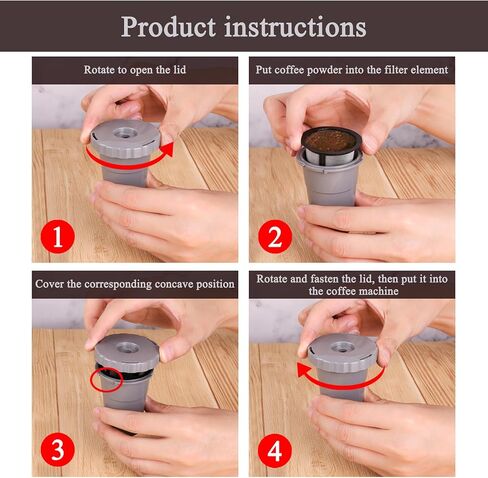 Product instructions

Rotate to open the lid

1

Put coffee powder into the filter element

2

Cover the corresponding concave position

3

Rotate and fasten the lid, then put it into the coffee machine

4