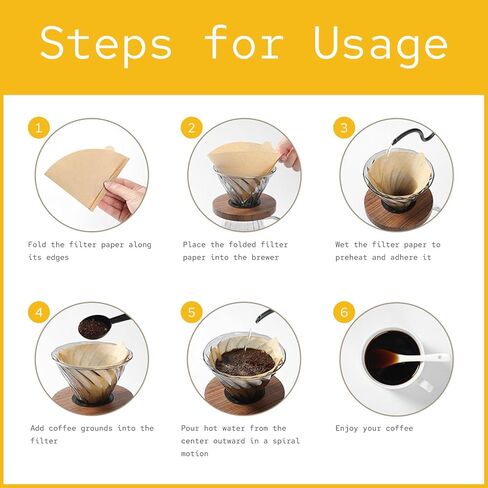 Steps for Usage

1

Fold the filter paper along its edges

2

Place the folded filter paper into the brewer

3

Wet the filter paper to preheat and adhere it

4

Add coffee grounds into the filter

5

Pour hot water from the center outward in a spiral motion

6

Enjoy your coffee