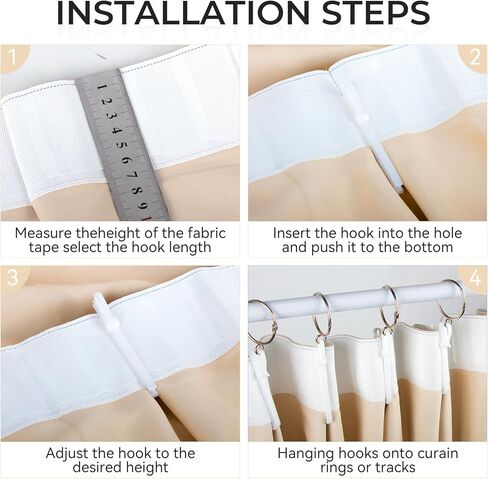 INSTALLATION STEPS

1

1 2 3 4 5 6 7 8 9

Measure theheight of the fabric tape select the hook length

2

Insert the hook into the hole and push it to the bottom

3

Adjust the hook to the desired height

4

Hanging hooks onto curain rings or tracks