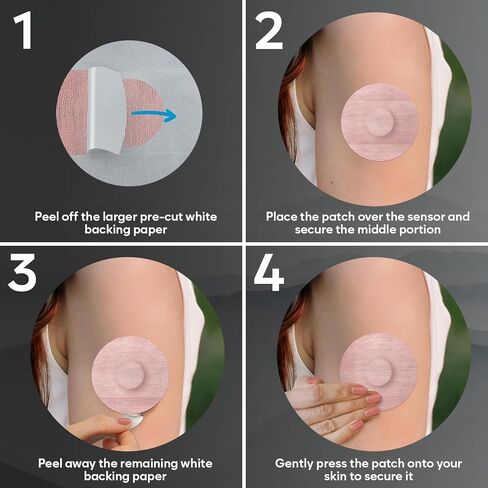 1

Peel off the larger pre-cut white backing paper

2

Place the patch over the sensor and secure the middle portion

3

Peel away the remaining white backing paper

4

Gently press the patch onto your skin to secure it