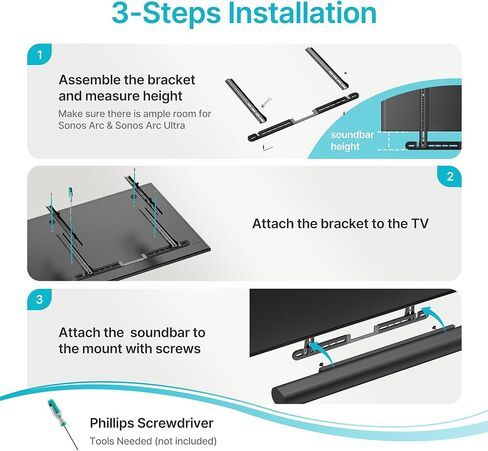 3-Steps Installation

1

Assemble the bracket and measure height

Make sure there is ample room for Sonos Arc & Sonos Arc Ultra

soundbar height

2

Attach the bracket to the TV

3

Attach the  soundbar to the mount with screws

Phillips Screwdriver

Tools Needed (not included)