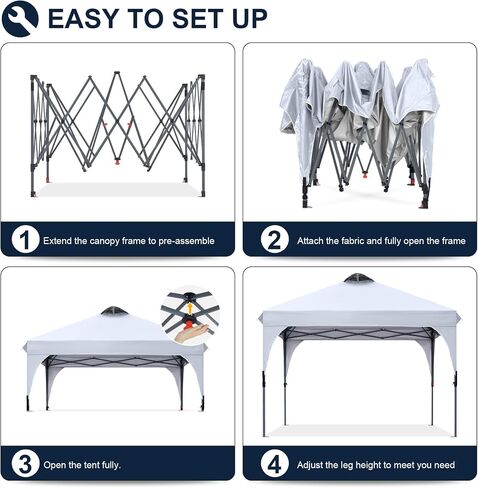 EASY TO SET UP

1 Extend the canopy frame to pre-assemble

2 Attach the fabric and fully open the frame

3 Open the tent fully.

4 Adjust the leg height to meet you need