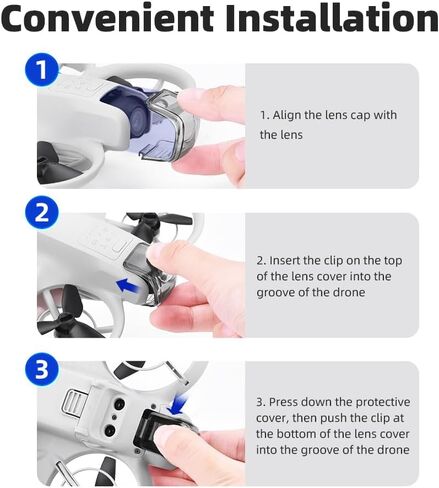 Convenient Installation

1

1. Align the lens cap with the lens

2

2. Insert the clip on the top of the lens cover into the groove of the drone

3

3. Press down the protective cover, then push the clip at the bottom of the lens cover into the groove of the drone