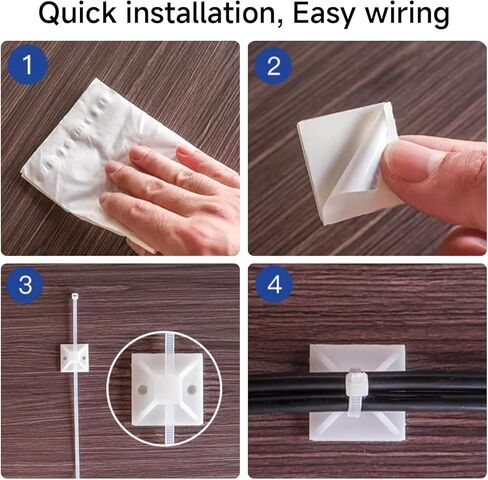 Quick installation, Easy wiring

1

2

3

4