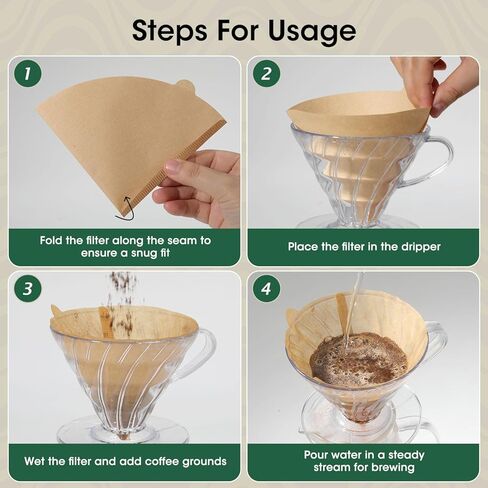 Steps For Usage

1

Fold the filter along the seam to ensure a snug fit

2

Place the filter in the dripper

3

Wet the filter and add coffee grounds

4

Pour water in a steady stream for brewing