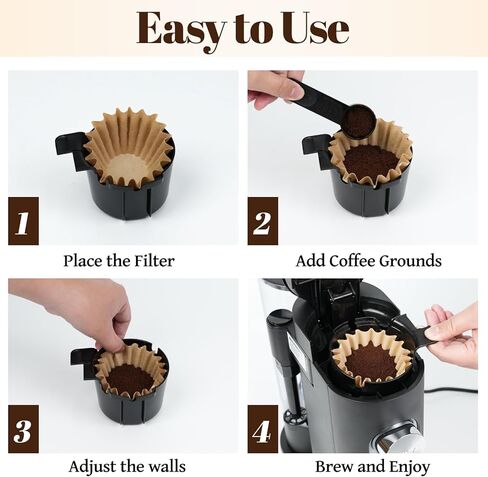 Easy to Use

1

Place the Filter

2

Add Coffee Grounds

3

Adjust the walls

4

Brew and Enjoy