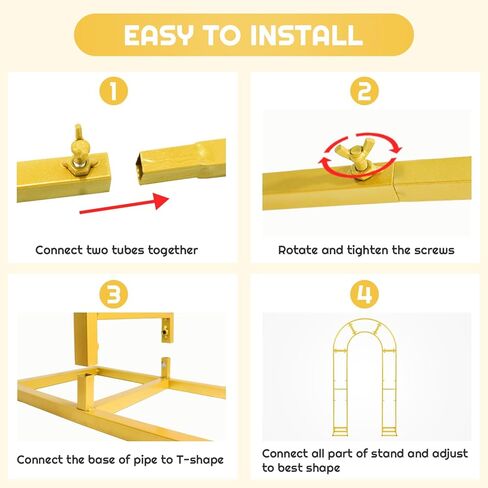 EASY TO INSTALL

1

Connect two tubes together

2

Rotate and tighten the screws

3

Connect the base of pipe to T-shape

4

Connect all part of stand and adjust to best shape