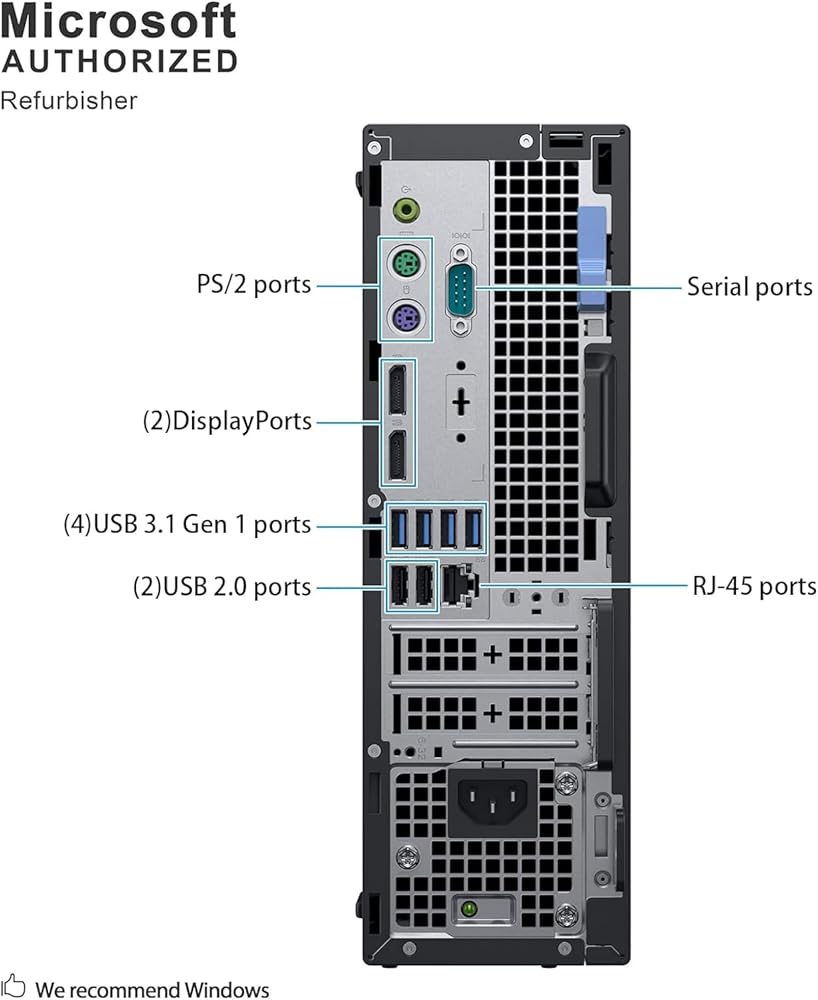 Microsoft
AUTHORIZED
Refurbisher

PS/2 ports

Serial ports

(2)DisplayPorts

(4)USB 3.1 Gen 1 ports

(2)USB 2.0 ports

RJ-45 ports

We recommend Windows