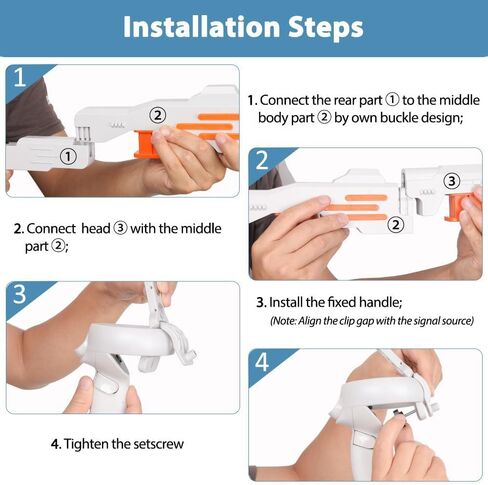 Installation Steps

1

②

①

1. Connect the rear part ① to the middle body part ② by own buckle design;

2

③

②

2. Connect head ③ with the middle part ②;

3

3. Install the fixed handle;
(Note: Align the clip gap with the signal source)

4

4. Tighten the setscrew