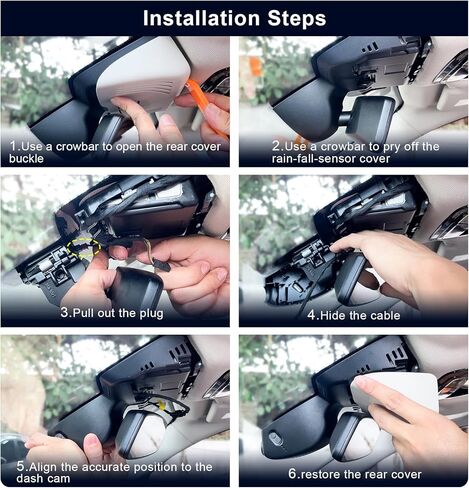 Installation Steps

1.Use a crowbar to open the rear cover buckle

2.Use a crowbar to pry off the rain-fall-sensor cover

3.Pull out the plug

4.Hide the cable

5.Align the accurate position to the dash cam

6.restore the rear cover