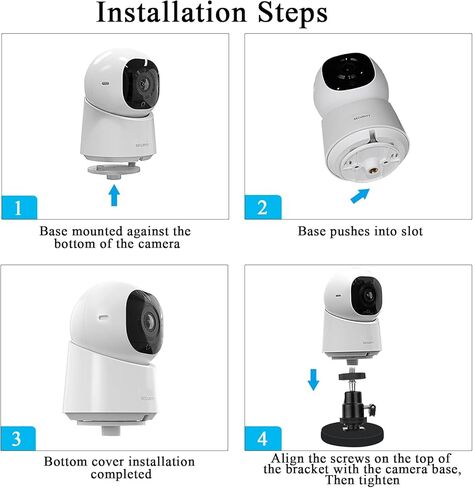 Installation Steps

1

Base mounted against the bottom of the camera

2

Base pushes into slot

3

Bottom cover installation completed

4

Align the screws on the top of the bracket with the camera base, Then tighten