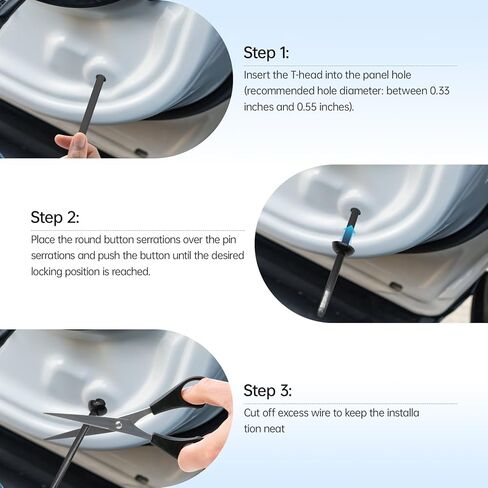 Step 1:

Insert the T-head into the panel hole (recommended hole diameter: between 0.33 inches and 0.55 inches).

Step 2:

Place the round button serrations over the pin serrations and push the button until the desired locking position is reached.

Step 3:

Cut off excess wire to keep the installa tion neat