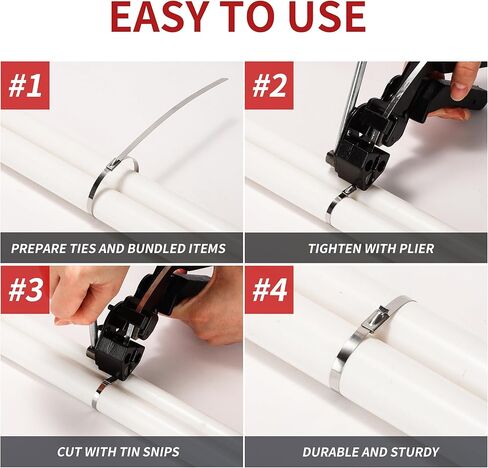 EASY TO USE

#1

PREPARE TIES AND BUNDLED ITEMS

#2

TIGHTEN WITH PLIER

#3

CUT WITH TIN SNIPS

#4

DURABLE AND STURDY