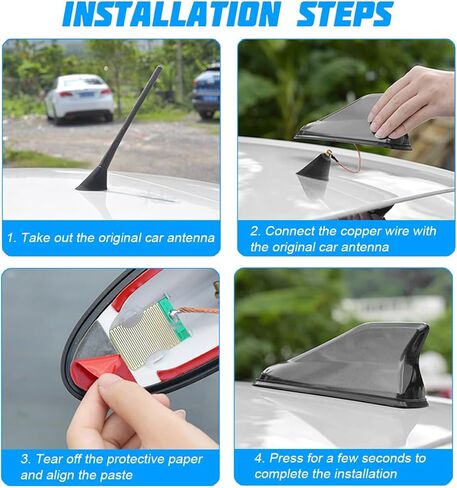 INSTALLATION STEPS

1. Take out the original car antenna

2. Connect the copper wire with the original car antenna

3. Tear off the protective paper and align the paste

4. Press for a few seconds to complete the installation