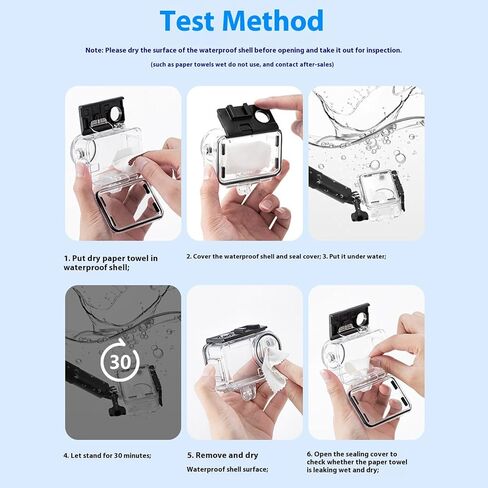 Test Method

Note: Please dry the surface of the waterproof shell before opening and take it out for inspection.

(such as paper towels wet do not use, and contact after-sales)

1. Put dry paper towel in waterproof shell;

2. Cover the waterproof shell and seal cover; 3. Put it under water;

30

4. Let stand for 30 minutes;

5. Remove and dry

Waterproof shell surface;

6. Open the sealing cover to check whether the paper towel is leaking wet and dry;