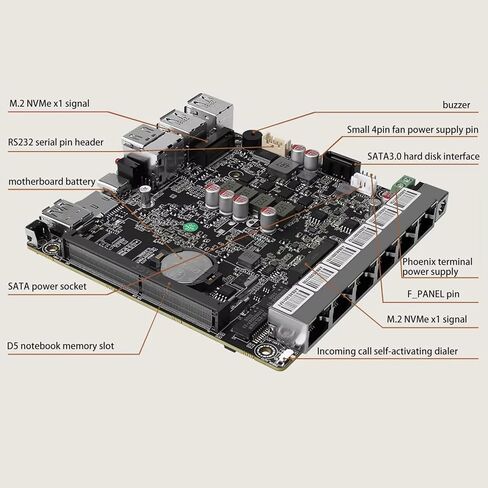 M.2 NVMe x1 signal

RS232 serial pin header

motherboard battery

SATA power socket

D5 notebook memory slot

buzzer

Small 4pin fan power supply pin

SATA3.0 hard disk interface

Phoenix terminal power supply

F_PANEL pin

M.2 NVMe x1 signal

Incoming call self-activating dialer