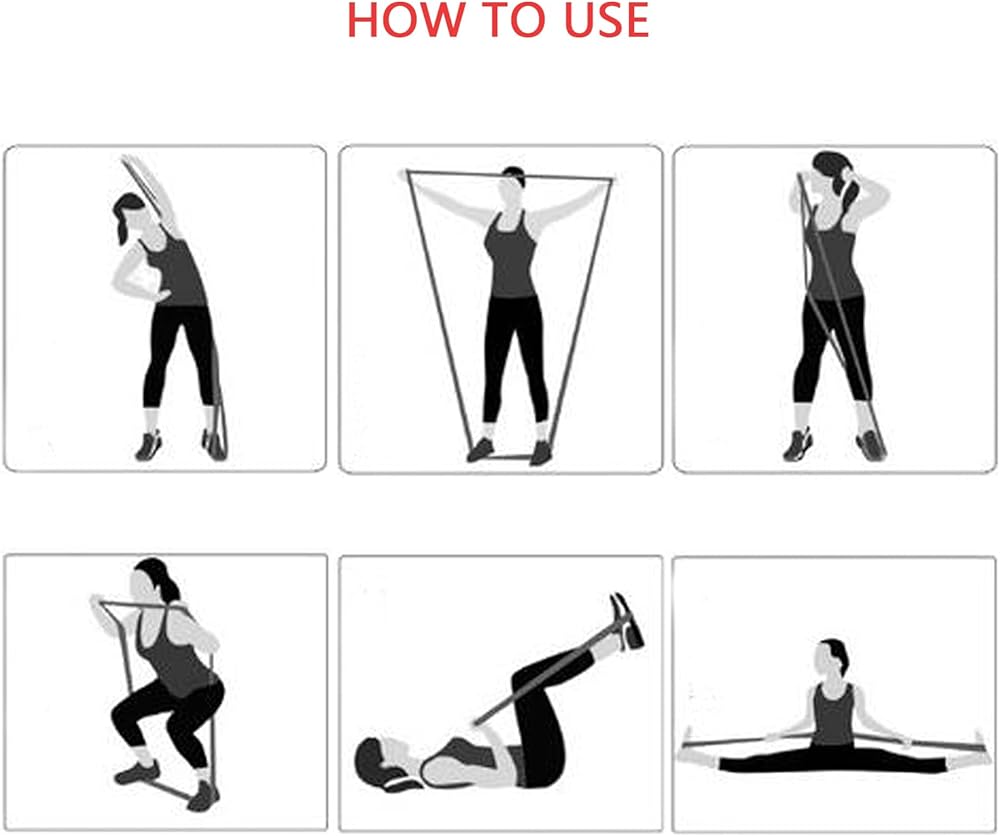 HOW TO USE