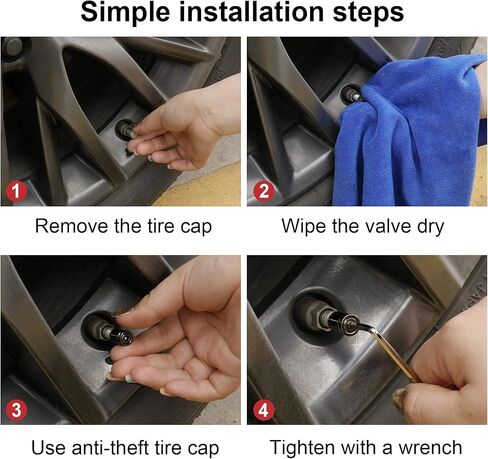 Simple installation steps

1

Remove the tire cap

2

Wipe the valve dry

3

Use anti-theft tire cap

4

Tighten with a wrench