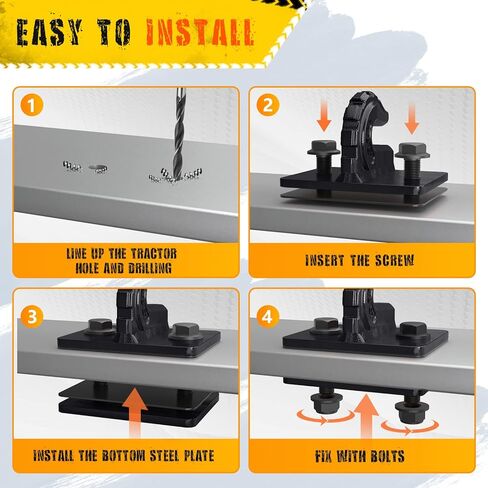 EASY TO INSTALL

1
LINE UP THE TRACTOR HOLE AND DRILLING

2
INSERT THE SCREW

3
INSTALL THE BOTTOM STEEL PLATE

4
FIX WITH BOLTS