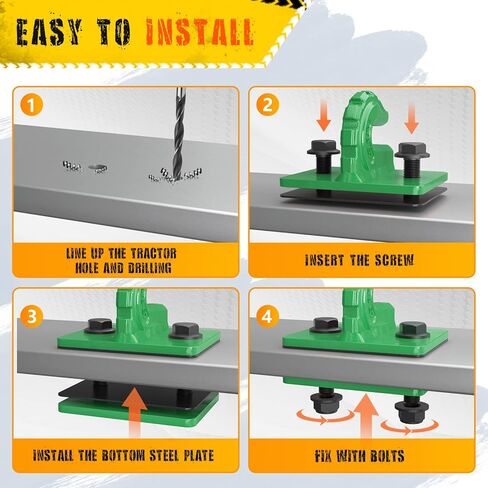 EASY TO INSTALL

1

LINE UP THE TRACTOR HOLE AND DRILLING

2

INSERT THE SCREW

3

INSTALL THE BOTTOM STEEL PLATE

4

FIX WITH BOLTS