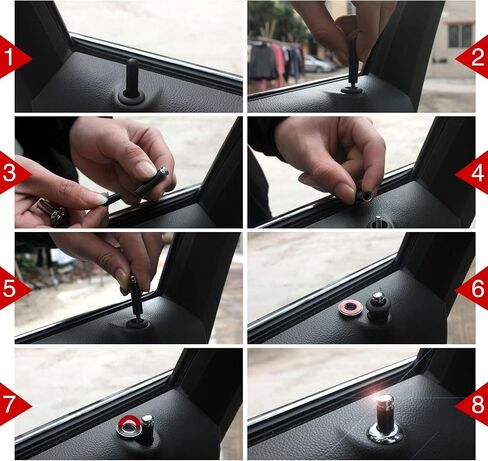 1
2
3
4
5
6
7
8