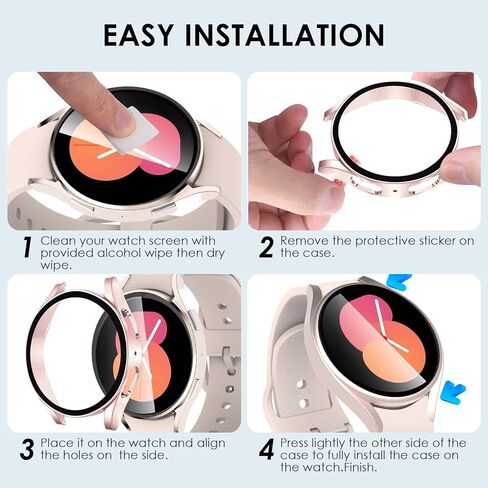 EASY INSTALLATION

1 Clean your watch screen with provided alcohol wipe then dry wipe.

2 Remove the protective sticker on the case.

3 Place it on the watch and align the holes on the side.

4 Press lightly the other side of the case to fully install the case on the watch.Finish.