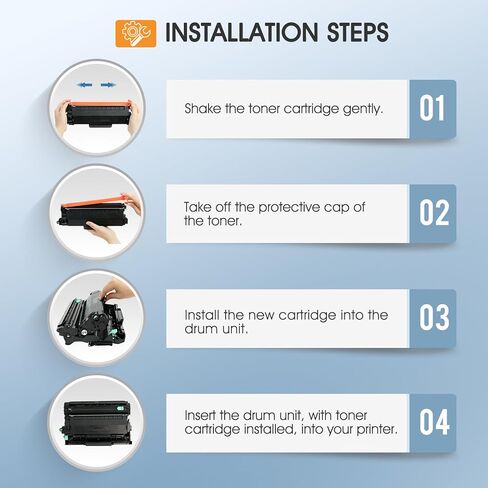 INSTALLATION STEPS

Shake the toner cartridge gently.

01

Take off the protective cap of the toner.

02

Install the new cartridge into the drum unit.

03

Insert the drum unit, with toner cartridge installed, into your printer.

04