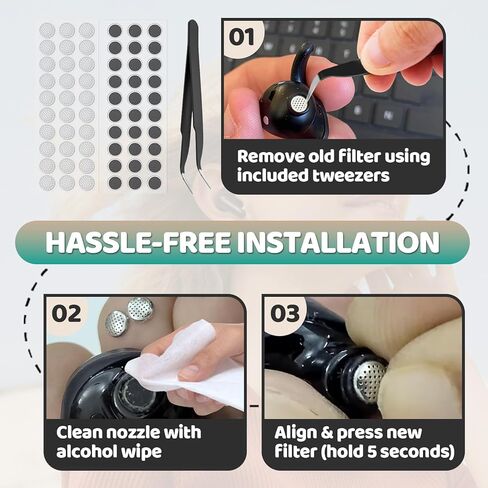 01

Remove old filter using included tweezers

HASSLE-FREE INSTALLATION

02

Clean nozzle with alcohol wipe

03

Align & press new filter (hold 5 seconds)