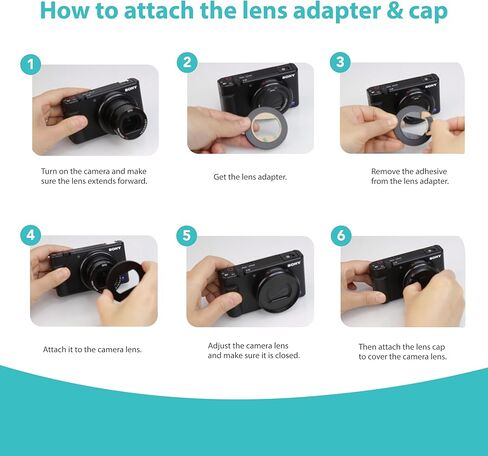 How to attach the lens adapter & cap

1

SONY

Turn on the camera and make sure the lens extends forward.

2

SONY

Get the lens adapter.

3

SONY

Remove the adhesive from the lens adapter.

4

SONY

Attach it to the camera lens.

5

SONY

Adjust the camera lens and make sure it is closed.

6

SONY

Then attach the lens cap to cover the camera lens.