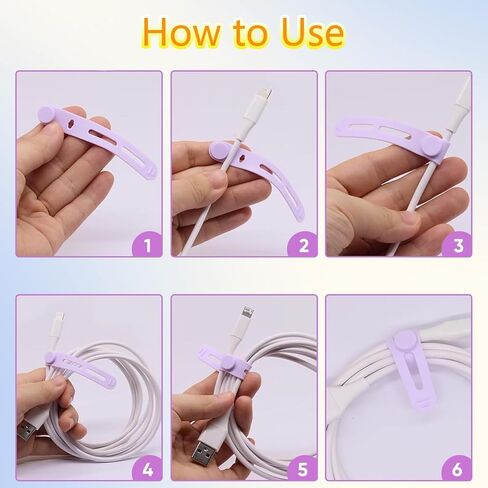 How to Use

1

2

3

4

5

6