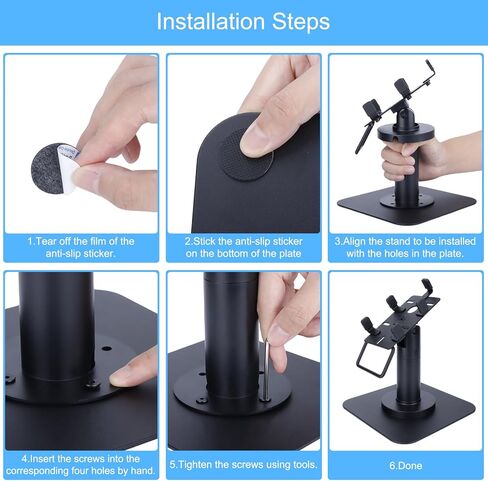 Installation Steps

1.Tear off the film of the anti-slip sticker.

2.Stick the anti-slip sticker on the bottom of the plate

3.Align the stand to be installed with the holes in the plate.

4.Insert the screws into the corresponding four holes by hand.

5.Tighten the screws using tools.

6.Done