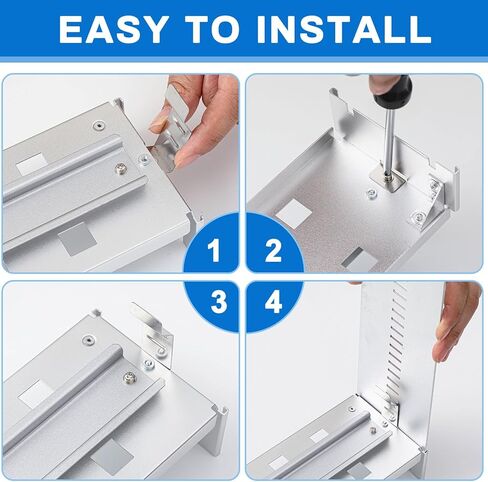 EASY TO INSTALL

1

2

3

4