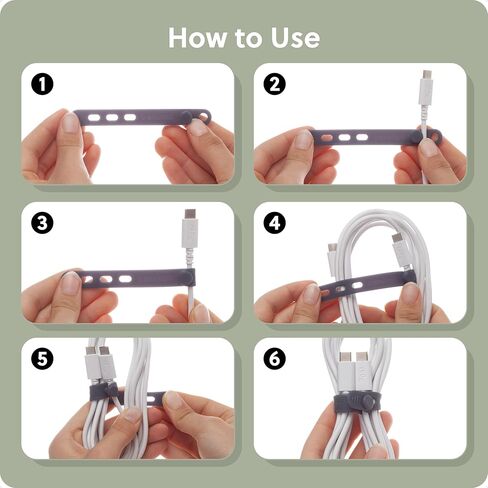 How to Use

1

2

3

4

5

6