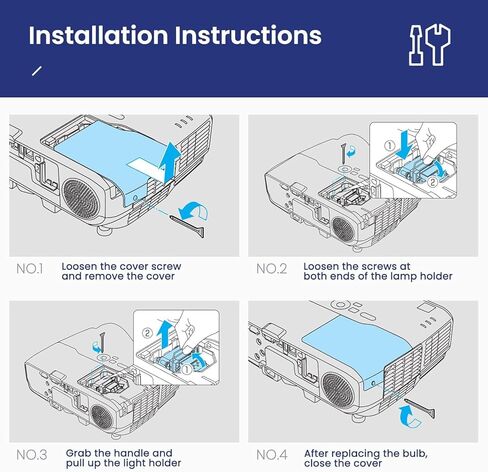 Installation Instructions

①

②

NO.1 Loosen the cover screw and remove the cover

NO.2 Loosen the screws at both ends of the lamp holder

②

①

NO.3 Grab the handle and pull up the light holder

NO.4 After replacing the bulb, close the cover