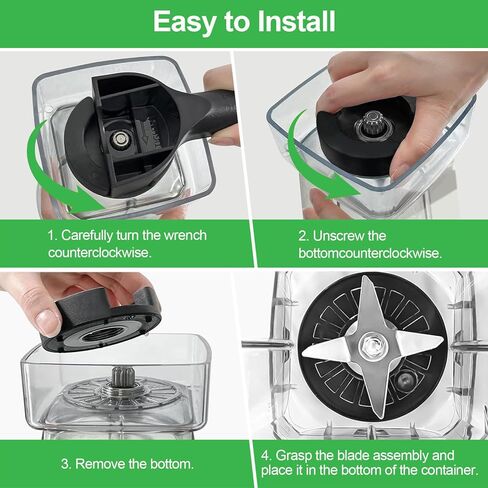 Easy to Install

1. Carefully turn the wrench counterclockwise.

2. Unscrew the bottomcounterclockwise.

3. Remove the bottom.

4. Grasp the blade assembly and place it in the bottom of the container.