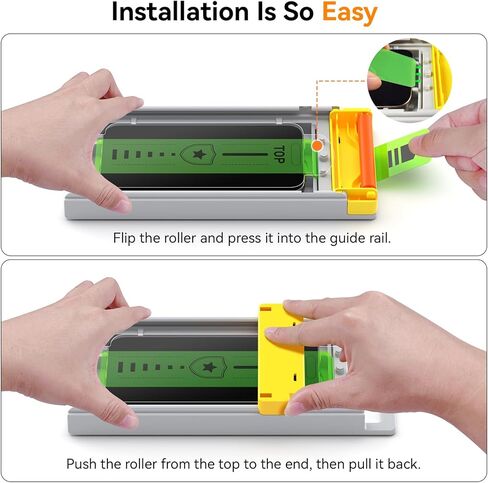 Installation Is So Easy

TOP

Flip the roller and press it into the guide rail.

Push the roller from the top to the end, then pull it back.