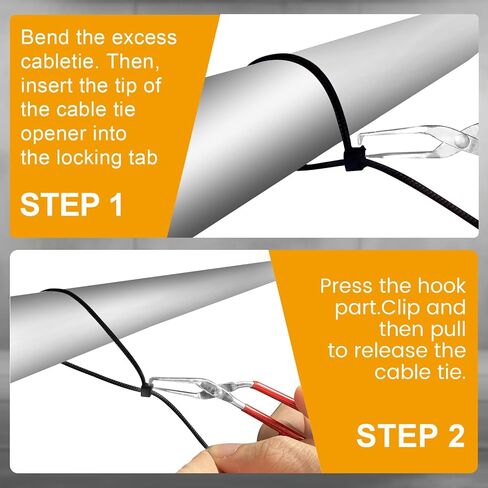 Bend the excess cabletie. Then, insert the tip of the cable tie opener into the locking tab

STEP 1

Press the hook part.Clip and then pull to release the cable tie.

STEP 2