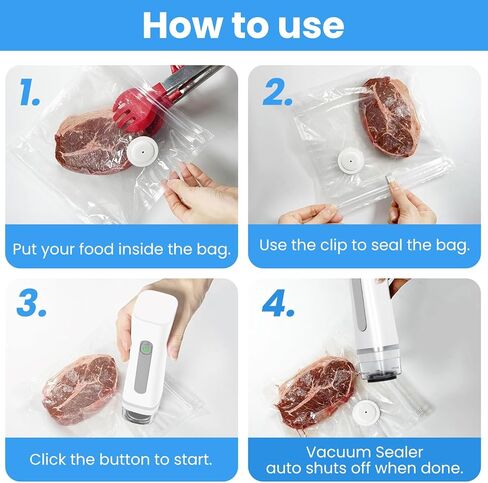 How to use

1.

Put your food inside the bag.

2.

Use the clip to seal the bag.

3.

Click the button to start.

4.

Vacuum Sealer auto shuts off when done.