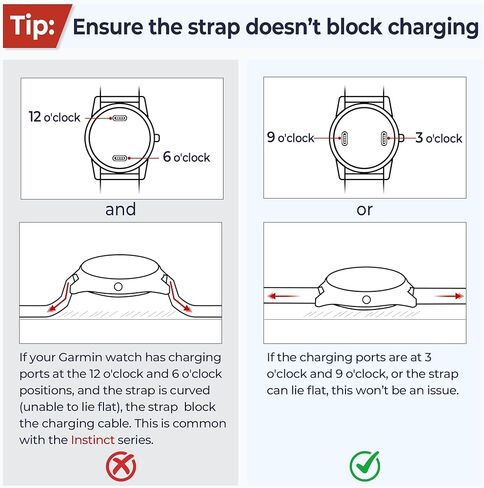 Tip: Ensure the strap doesn't block charging

12 o'clock

6 o'clock

and

If your Garmin watch has charging ports at the 12 o'clock and 6 o'clock positions, and the strap is curved (unable to lie flat), the strap block the charging cable. This is common with the Instinct series.

9 o'clock

3 o'clock

or

If the charging ports are at 3 o'clock and 9 o'clock, or the strap can lie flat, this won't be an issue.