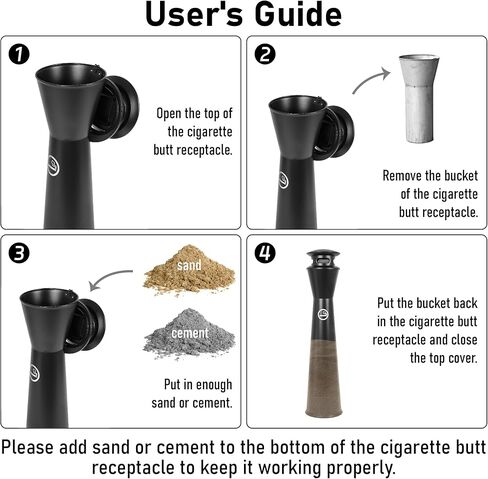 User's Guide

1

Open the top of the cigarette butt receptacle.

2

Remove the bucket of the cigarette butt receptacle.

3

sand

cement

Put in enough sand or cement.

4

Put the bucket back in the cigarette butt receptacle and close the top cover.

Please add sand or cement to the bottom of the cigarette butt receptacle to keep it working properly.