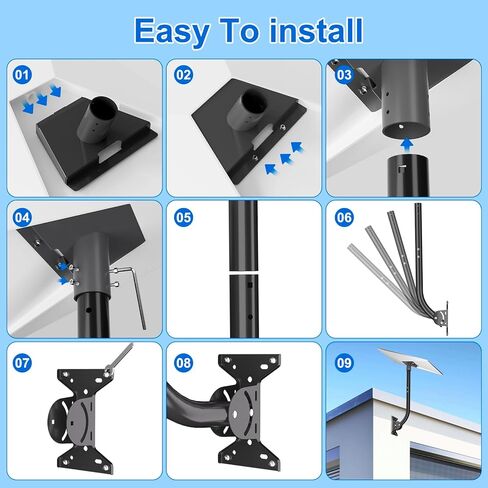 Easy To install

01

02

03

04

05

06

07

08

09