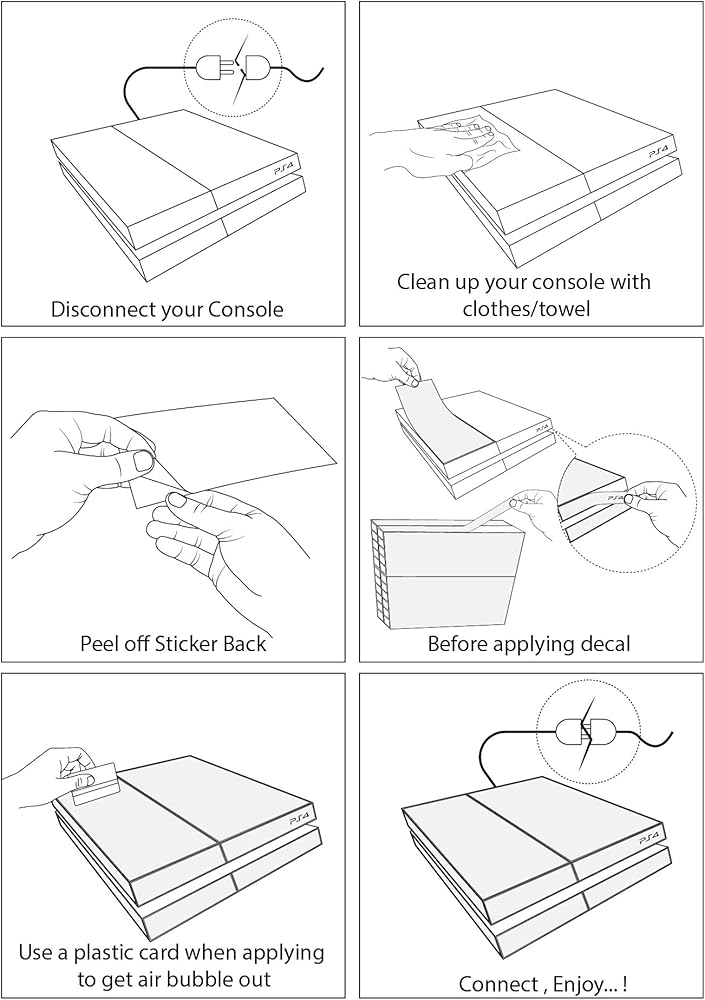 PS4

Disconnect your Console

PS4

Clean up your console with clothes/towel

Peel off Sticker Back

PS4

PS4

Before applying decal

PS4

Use a plastic card when applying to get air bubble out

PS4

Connect , Enjoy... !