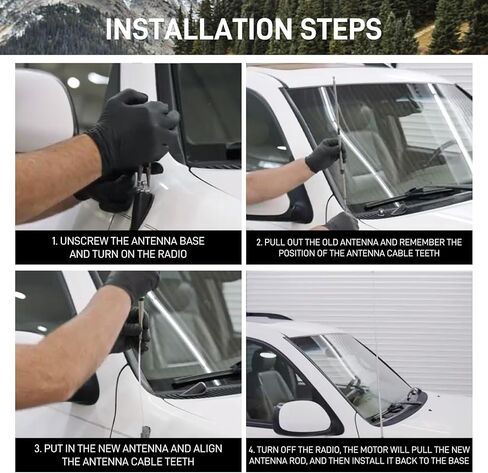 INSTALLATION STEPS

1. UNSCREW THE ANTENNA BASE AND TURN ON THE RADIO

2. PULL OUT THE OLD ANTENNA AND REMEMBER THE POSITION OF THE ANTENNA CABLE TEETH

3. PUT IN THE NEW ANTENNA AND ALIGN THE ANTENNA CABLE TEETH

4. TURN OFF THE RADIO, THE MOTOR WILL PULL THE NEW ANTENNA ROD, AND THEN INSTALL IT BACK TO THE BASE