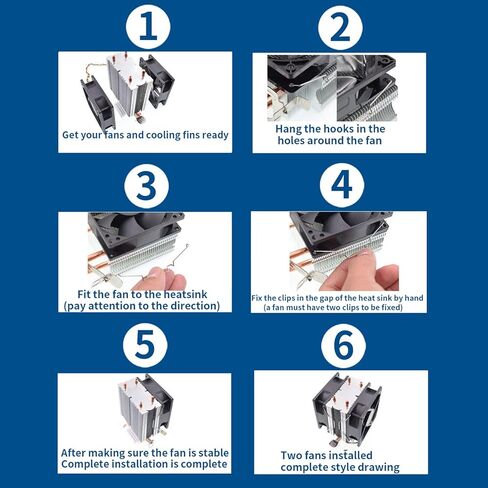 1

Get your fans and cooling fins ready

2

Hang the hooks in the holes around the fan

3

Fit the fan to the heatsink (pay attention to the direction)

4

Fix the clips in the gap of the heat sink by hand (a fan must have two clips to be fixed)

5

After making sure the fan is stable Complete installation is complete

6

Two fans installed complete style drawing