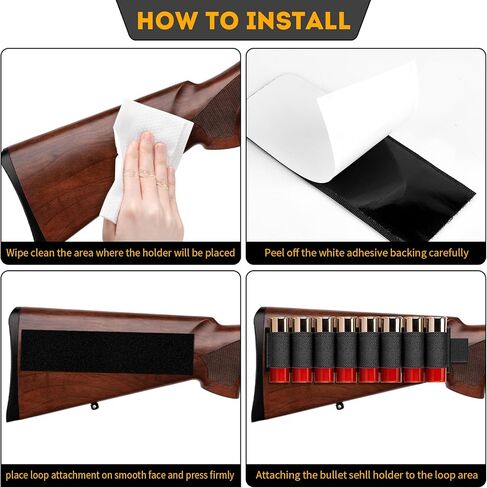 HOW TO INSTALL

Wipe clean the area where the holder will be placed

Peel off the white adhesive backing carefully

place loop attachment on smooth face and press firmly

Attaching the bullet sehll holder to the loop area